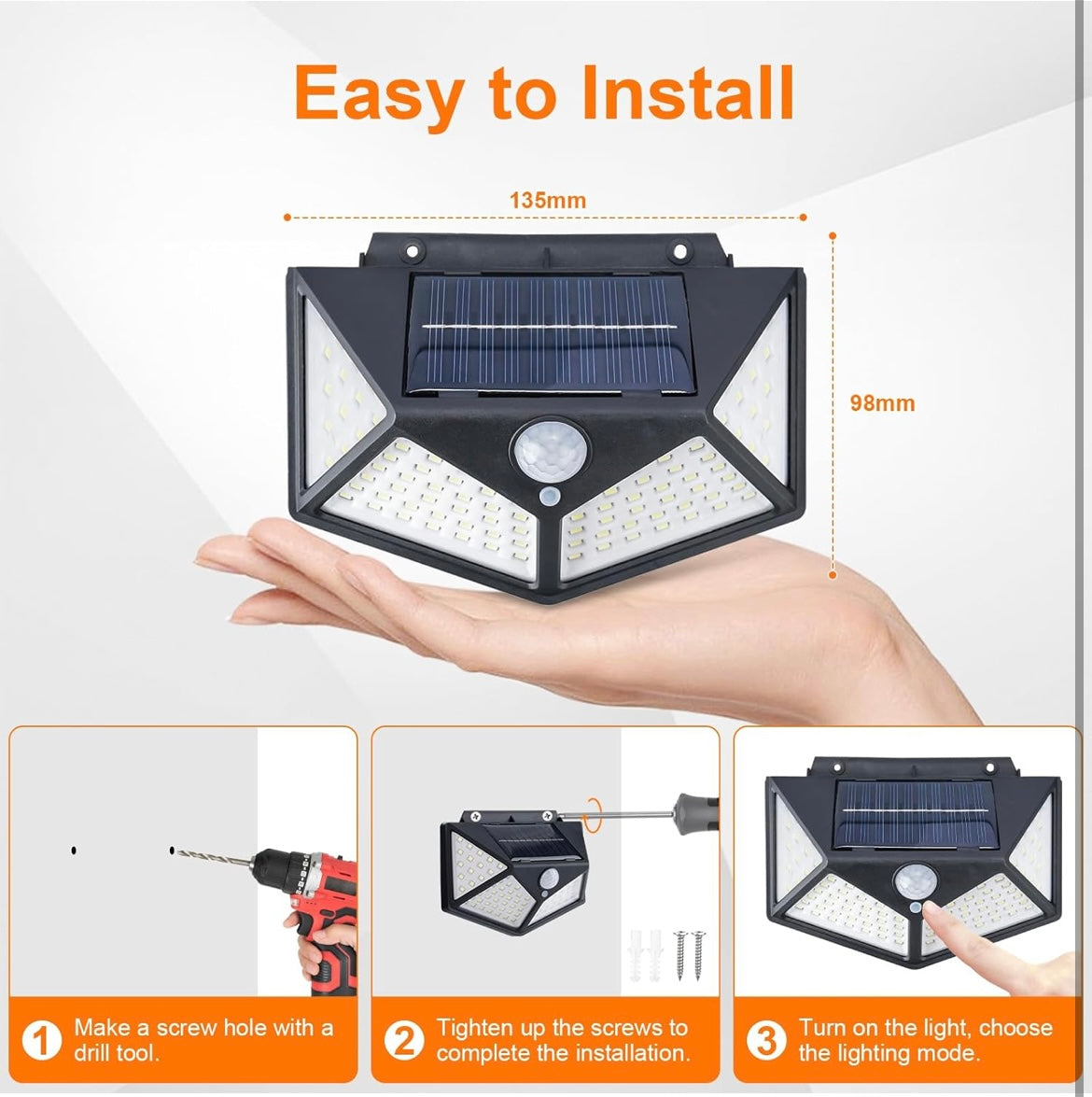 Easy to Install

135mm

98mm

1 Make a screw hole with a drill tool.

2 Tighten up the screws to complete the installation.

3 Turn on the light, choose the lighting mode.